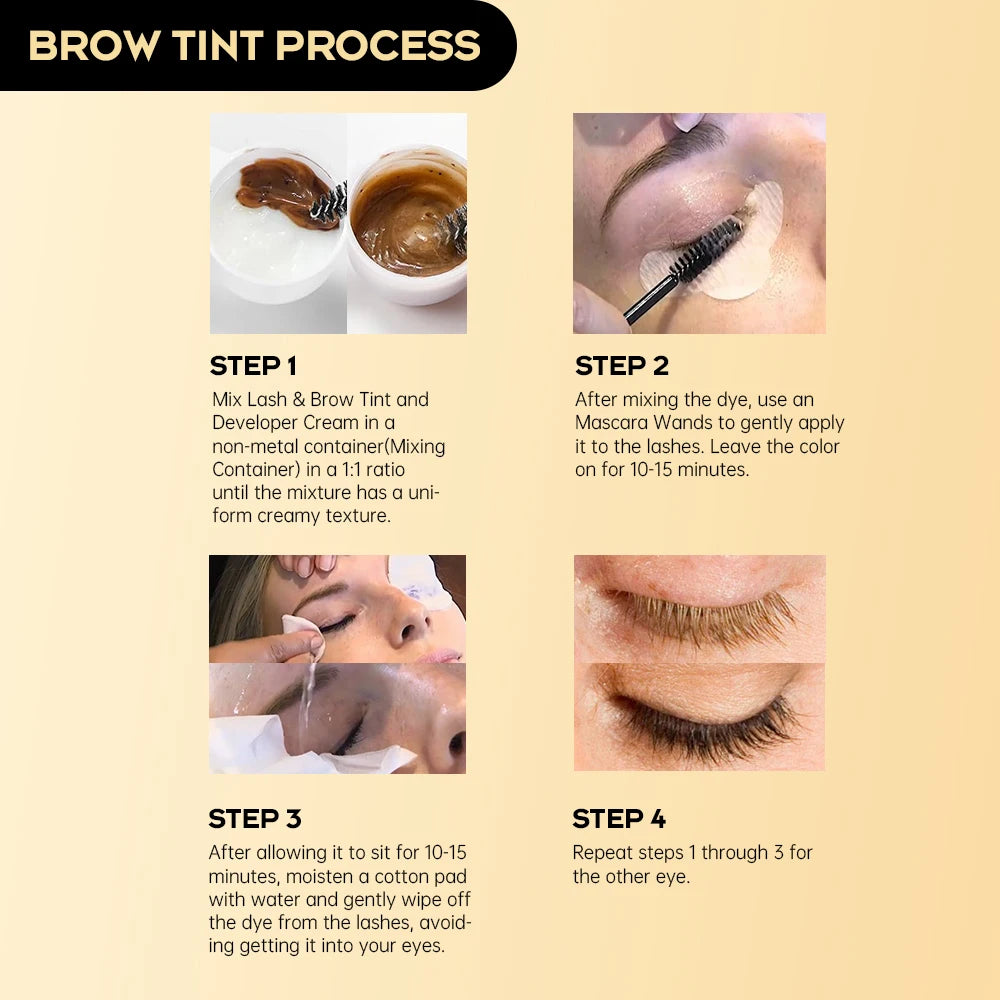 BROW TINT PROCESS

STEP 1

Mix Lash & Brow Tint and Developer Cream in a non-metal container(Mixing Container) in a 1:1 ratio until the mixture has a uniform creamy texture.

STEP 2

After mixing the dye, use an Mascara Wands to gently apply it to the lashes. Leave the color on for 10-15 minutes.

STEP 3

After allowing it to sit for 10-15 minutes, moisten a cotton pad with water and gently wipe off the dye from the lashes, avoiding getting it into your eyes.

STEP 4

Repeat steps 1 through 3 for the other eye.